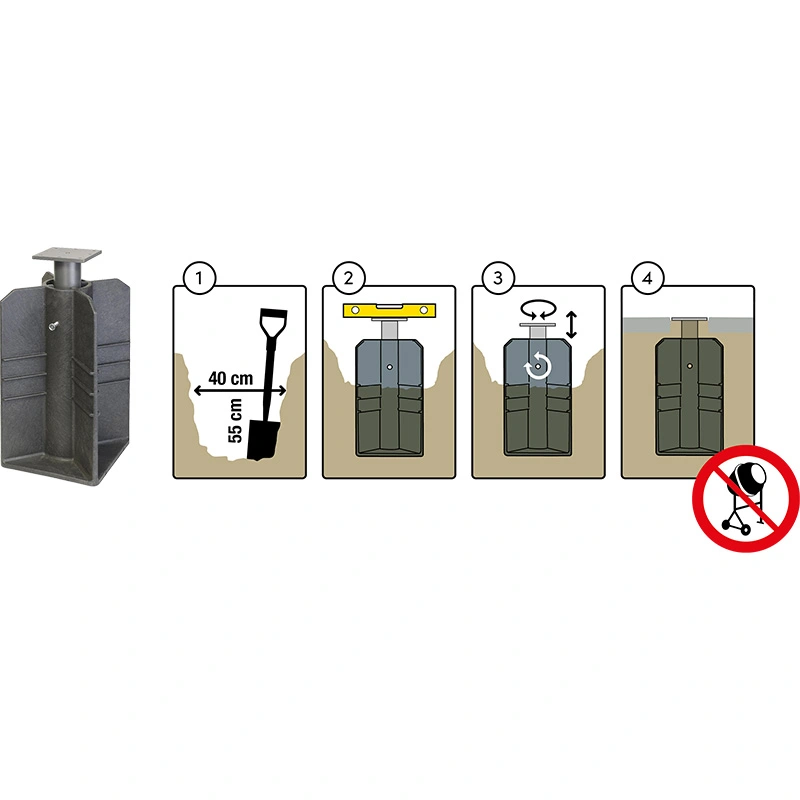 1
40 cm
55 cm
2
3
4